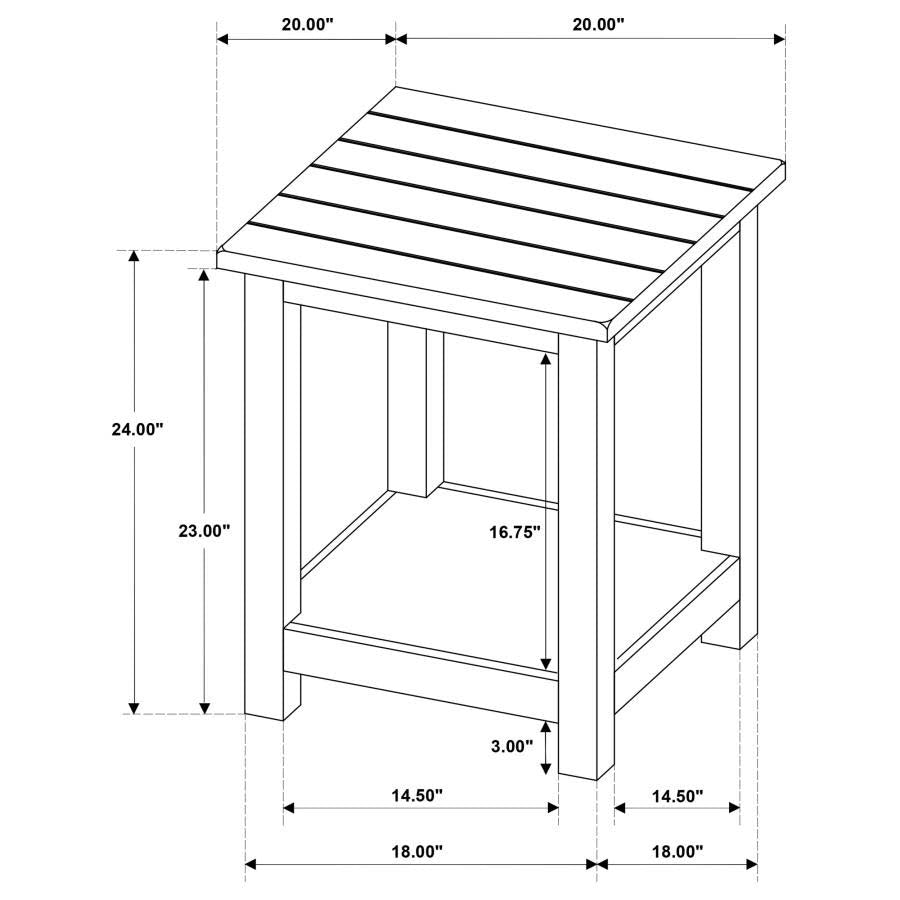 20.00"

20.00"

24.00"

23.00"

16.75"

3.00"

14.50"

14.50"

18.00"

18.00"