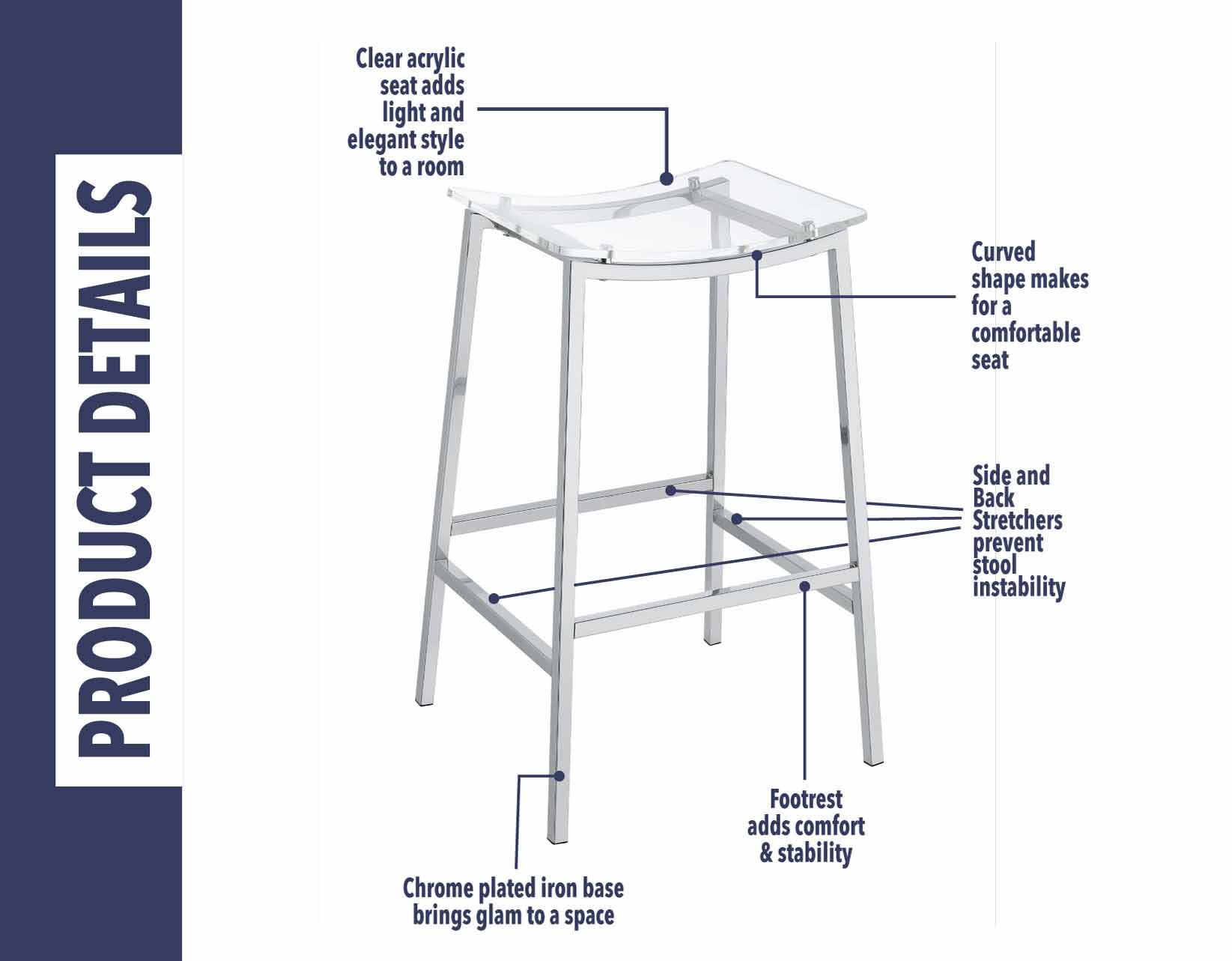 PRODUCT DETAILS

Clear acrylic seat adds light and elegant style to a room

Curved shape makes for a comfortable seat

Side and Back Stretchers prevent stool instability

Footrest adds comfort & stability

Chrome plated iron base brings glam to a space