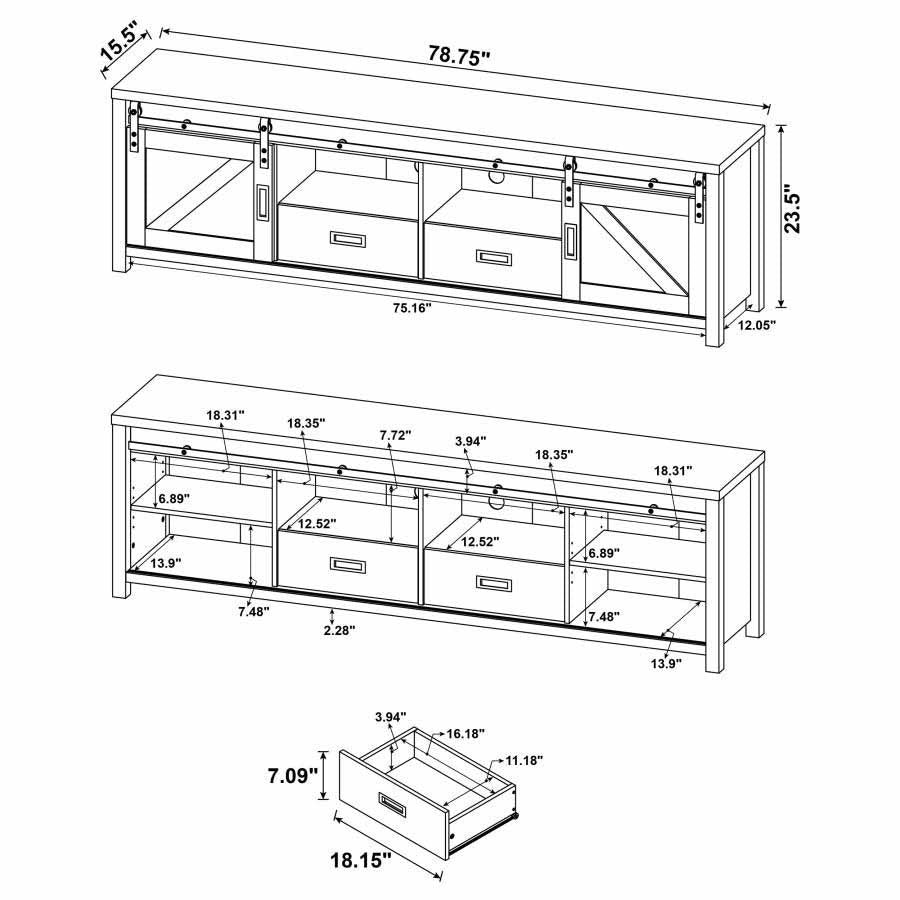 15.5"
78.75"
23.5"
75.16"
12.05"

18.31"
18.35"
7.72"
3.94"
18.35"
18.31"
6.89"
12.52"
12.52"
6.89"
13.9"
7.48"
2.28"
7.48"
13.9"

3.94"
16.18"
11.18"
7.09"
18.15"