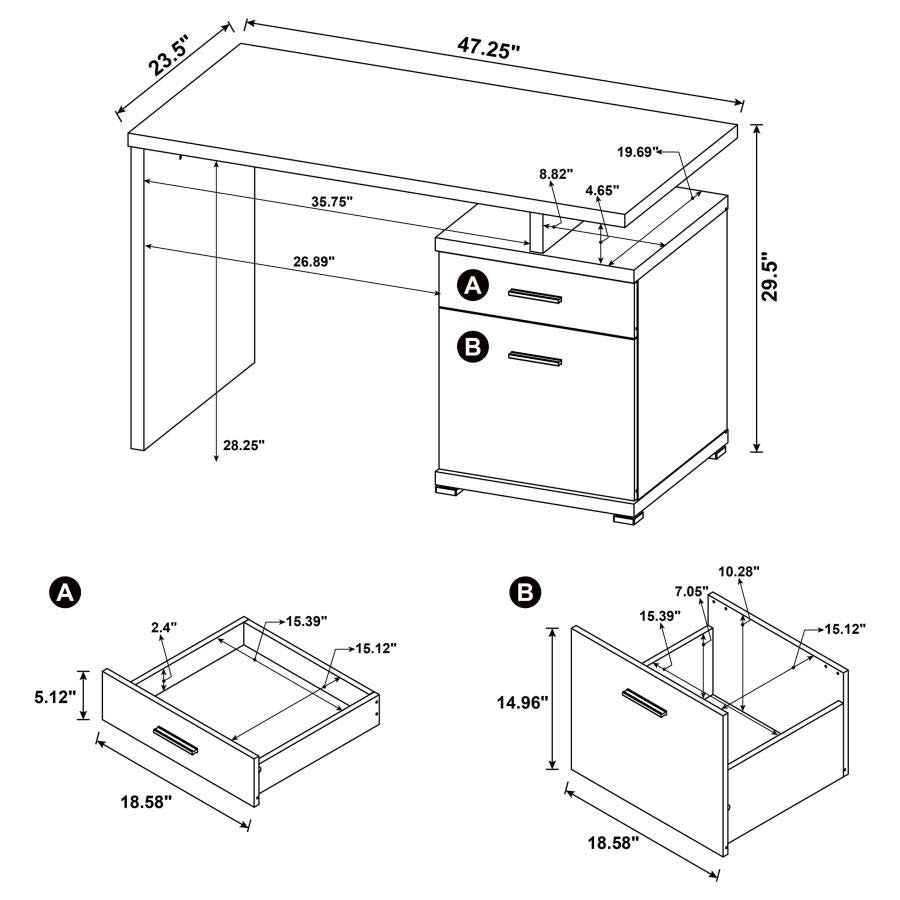 23.5"
47.25"
19.69"
8.82"
4.65"
35.75"
26.89"
29.5"
A
B
28.25"

A
2.4"
15.39"
15.12"
5.12"
18.58"

B
10.28"
7.05"
15.39"
15.12"
14.96"
18.58"